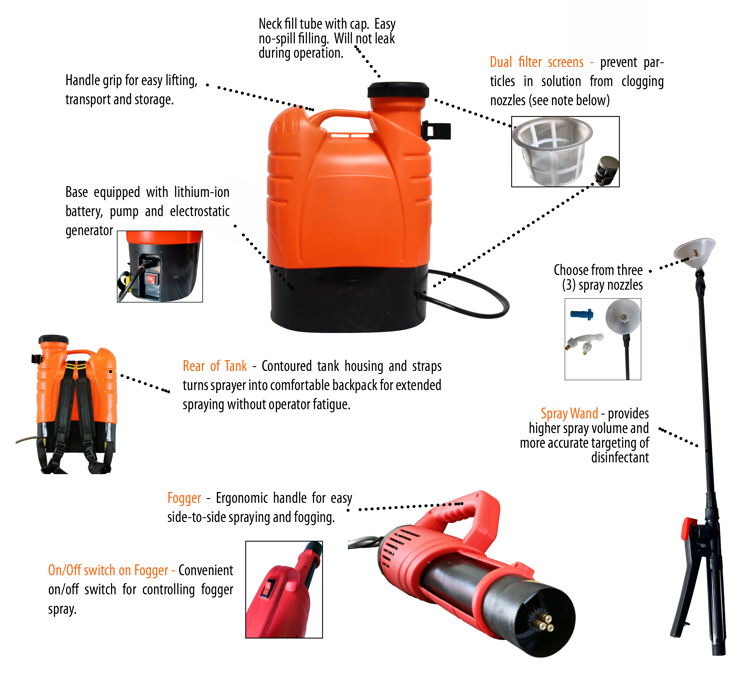 Neck fill tube with cap. Easy no-spill filling. Will not leak during operation.

Handle grip for easy lifting, transport and storage.

Dual filter screens - prevent particles in solution from clogging nozzles (see note below)

Base equipped with lithium-ion battery, pump and electrostatic generator

Choose from three (3) spray nozzles

Rear of Tank - Contoured tank housing and straps turns sprayer into comfortable backpack for extended spraying without operator fatigue.

Spray Wand - provides higher spray volume and more accurate targeting of disinfectant

Fogger - Ergonomic handle for easy side-to-side spraying and fogging.

On/Off switch on Fogger - Convenient on/off switch for controlling fogger spray.